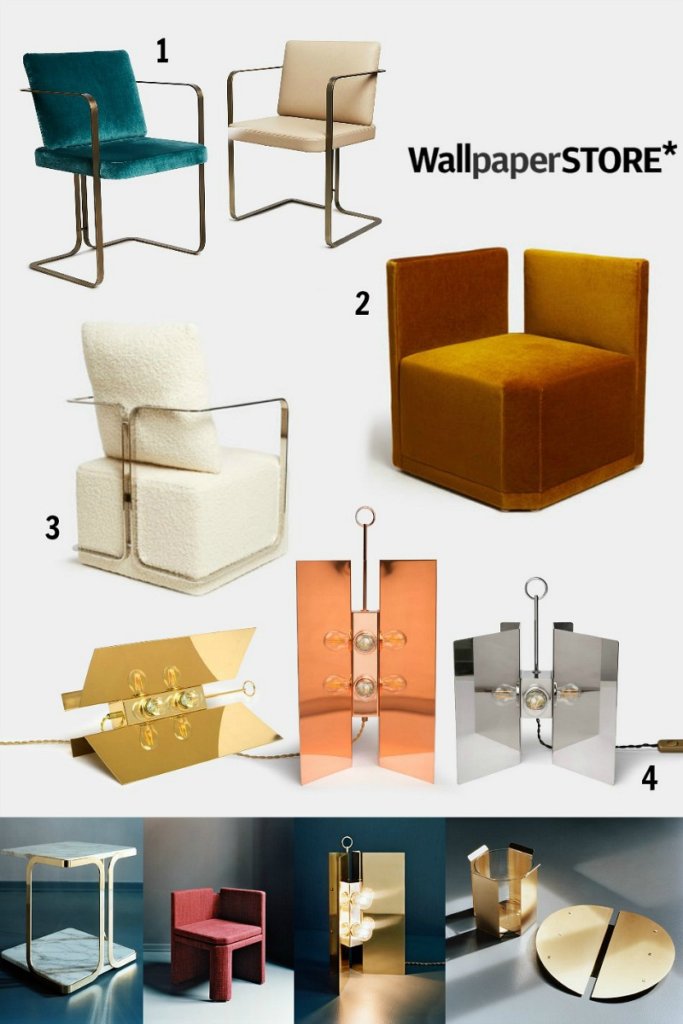 1

WallpaperSTORE*

2

3

4